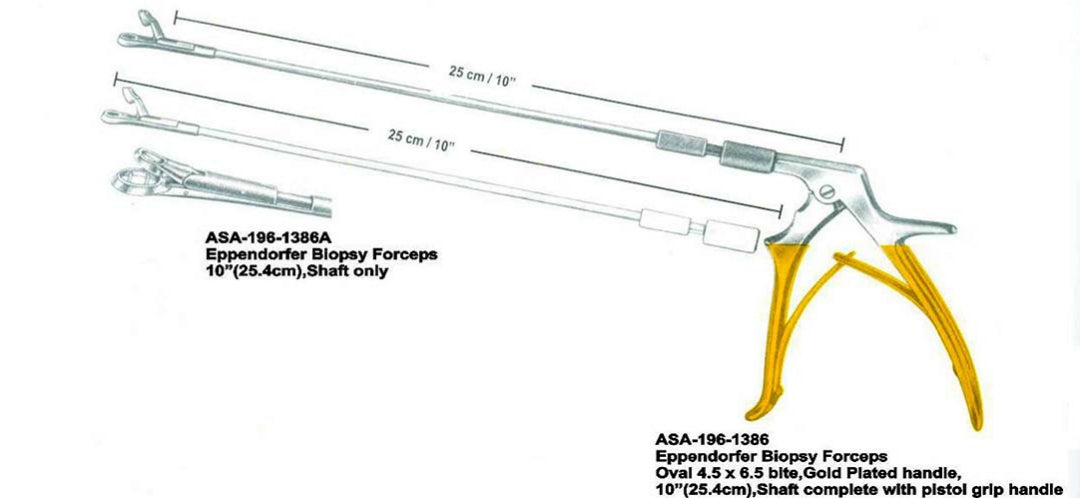 25 cm / 10"

25 cm / 10"

ASA-196-1386A
Eppendorfer Biopsy Forceps
10"(25.4cm),Shaft only

ASA-196-1386
Eppendorfer Biopsy Forceps
Oval 4.5 x 6.5 bite,Gold Plated handle,
10"(25.4cm),Shaft complete with pistol grip handle